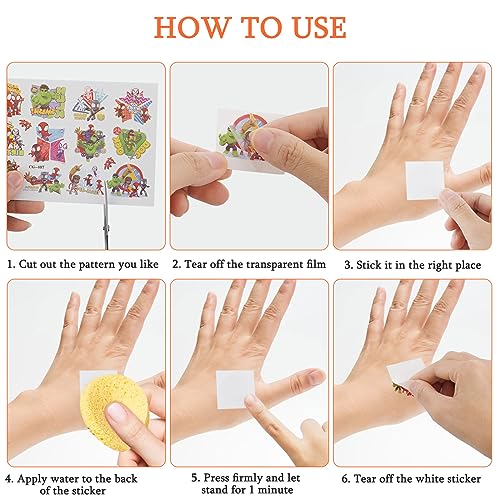 HOW TO USE

1. Cut out the pattern you like

2. Tear off the transparent film

3. Stick it in the right place

4. Apply water to the back of the sticker

5. Press firmly and let stand for 1 minute

6. Tear off the white sticker