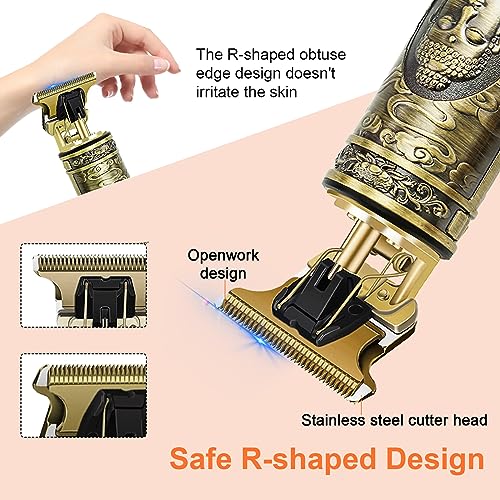 The R-shaped obtuse edge design doesn't irritate the skin

Openwork design

Stainless steel cutter head

Safe R-shaped Design