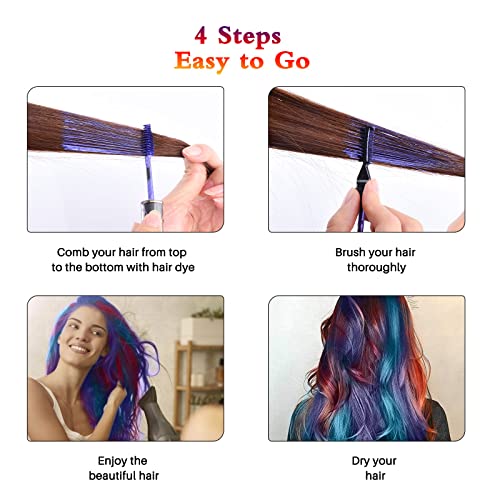 4 Steps
Easy to Go

Comb your hair from top to the bottom with hair dye

Brush your hair thoroughly

Enjoy the beautiful hair

Dry your hair