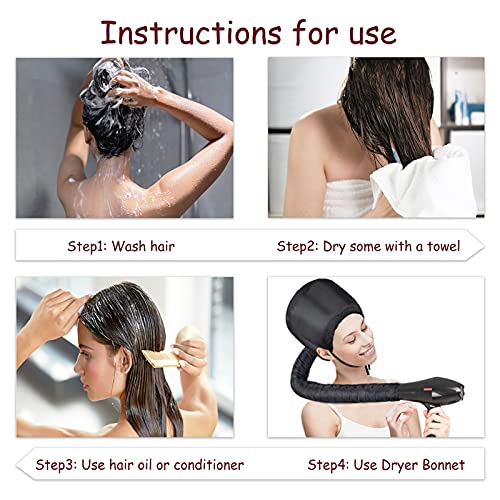 Instructions for use

Step1: Wash hair

Step2: Dry some with a towel

Step3: Use hair oil or conditioner

Step4: Use Dryer Bonnet