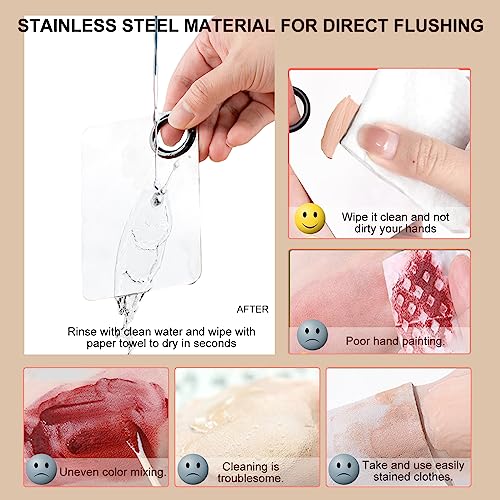 STAINLESS STEEL MATERIAL FOR DIRECT FLUSHING

AFTER

Rinse with clean water and wipe with paper towel to dry in seconds

Wipe it clean and not dirty your hands

Poor hand painting.

Uneven color mixing.

Cleaning is troublesome.

Take and use easily stained clothes.