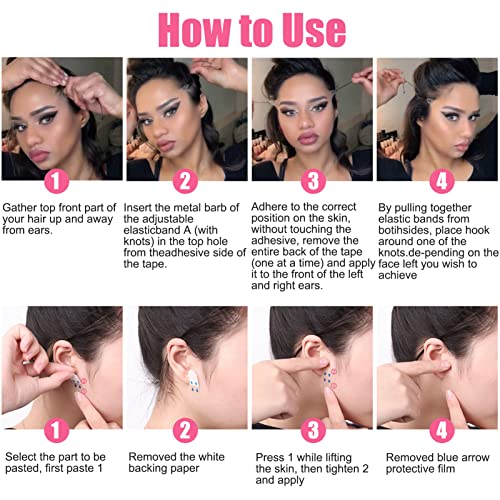 How to Use

1

Gather top front part of your hair up and away from ears.

2

Insert the metal barb of the adjustable elasticband A (with knots) in the top hole from theadhesive side of the tape.

3

Adhere to the correct position on the skin, without touching the adhesive, remove the entire back of the tape (one at a time) and apply it to the front of the left and right ears.

4

By pulling together elastic bands from botihsides, place hook around one of the knots.de-pending on the face left you wish to achieve

1

Select the part to be pasted, first paste 1

2

Removed the white backing paper

3

Press 1 while lifting the skin, then tighten 2 and apply

4

Removed blue arrow protective film