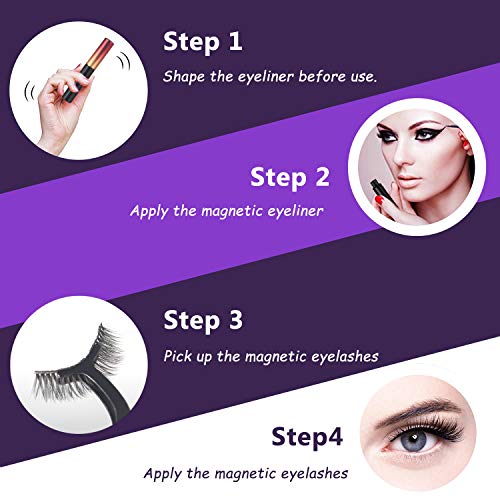 Step 1
Shape the eyeliner before use.

Step 2
Apply the magnetic eyeliner

Step 3
Pick up the magnetic eyelashes

Step4
Apply the magnetic eyelashes