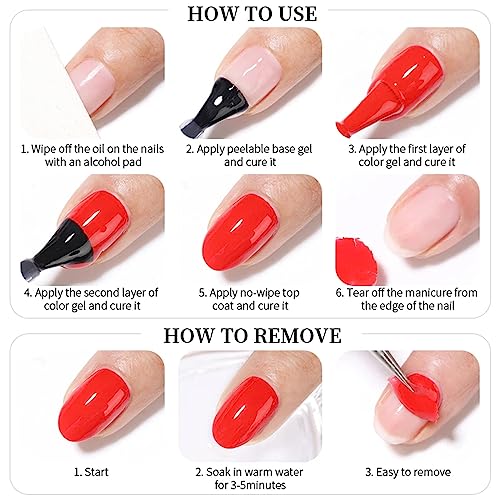 HOW TO USE

1. Wipe off the oil on the nails with an alcohol pad

2. Apply peelable base gel and cure it

3. Apply the first layer of color gel and cure it

4. Apply the second layer of color gel and cure it

5. Apply no-wipe top coat and cure it

6. Tear off the manicure from the edge of the nail

HOW TO REMOVE

1. Start

2. Soak in warm water for 3-5minutes

3. Easy to remove