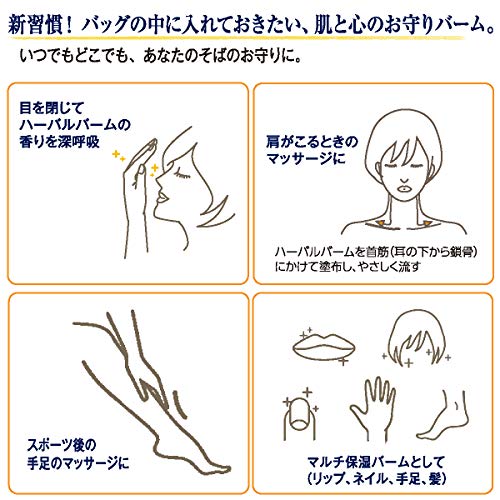 新習慣！バッグの中に入れておきたい、肌と心のお守りバーム。

いつでもどこでも、あなたのそばのお守りに。

目を閉じて
ハーバルバームの
香りを深呼吸

肩がこるときの
マッサージに

ハーバルバームを首筋（耳の下から鎖骨）にかけて塗布し、やさしく流す

スポーツ後の
手足のマッサージに

マルチ保湿バームとして
（リップ、ネイル、手足、髪）