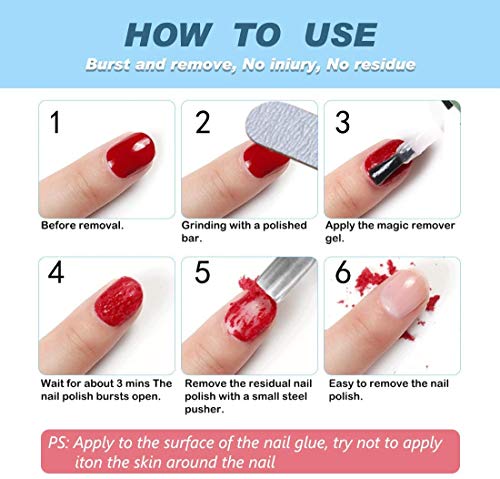 HOW TO USE

Burst and remove, No iniury, No residue

1

Before removal.

2

Grinding with a polished bar.

3

Apply the magic remover gel.

4

Wait for about 3 mins The nail polish bursts open.

5

Remove the residual nail polish with a small steel pusher.

6

Easy to remove the nail polish.

PS: Apply to the surface of the nail glue, try not to apply iton the skin around the nail