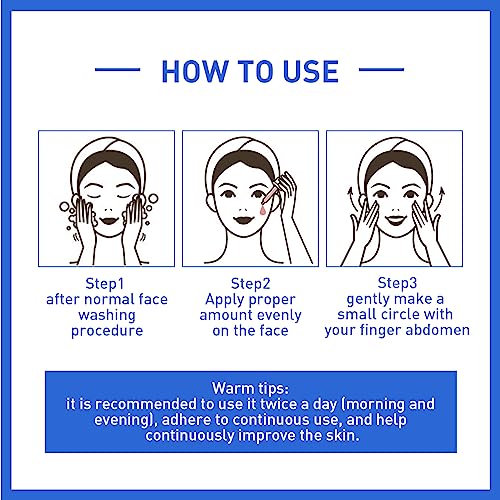 HOW TO USE

Step1
after normal face washing procedure

Step2
Apply proper amount evenly on the face

Step3
gently make a small circle with your finger abdomen

Warm tips:
it is recommended to use it twice a day (morning and evening), adhere to continuous use, and help continuously improve the skin.