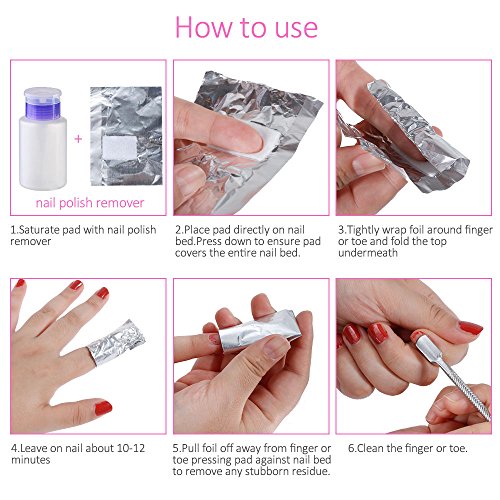 How to use

+

nail polish remover

1.Saturate pad with nail polish remover

2.Place pad directly on nail bed.Press down to ensure pad covers the entire nail bed.

3.Tightly wrap foil around finger or toe and fold the top undermeath

4.Leave on nail about 10-12 minutes

5.Pull foil off away from finger or toe pressing pad against nail bed to remove any stubborn residue.

6.Clean the finger or toe.