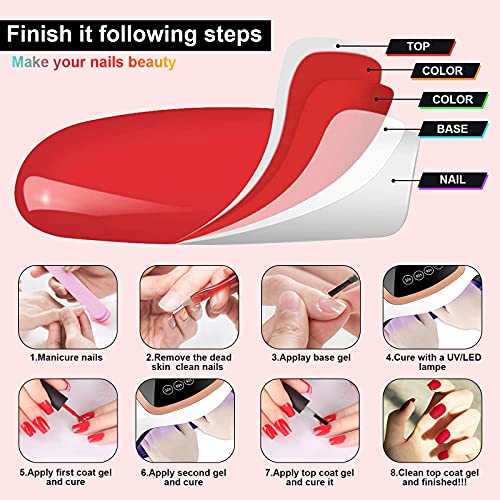 Finish it following steps

Make your nails beauty

TOP

COLOR

COLOR

BASE

NAIL

1.Manicure nails

2.Remove the dead skin clean nails

3.Applay base gel

4.Cure with a UV/LED lampe

5.Apply first coat gel and cure

6.Apply second gel and cure

7.Apply top coat gel and cure it

8.Clean top coat gel and finished!!!