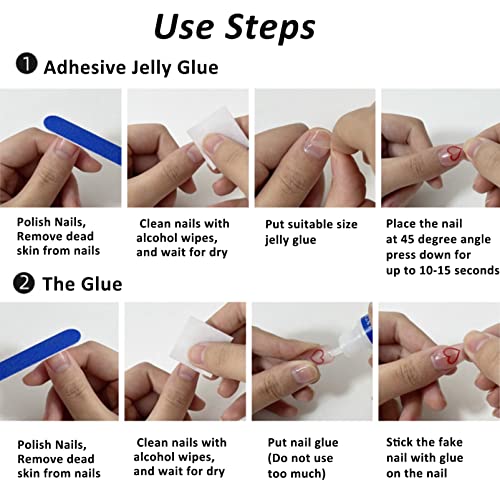 Use Steps

❶ Adhesive Jelly Glue

Polish Nails, Remove dead skin from nails

Clean nails with alcohol wipes, and wait for dry

Put suitable size jelly glue

Place the nail at 45 degree angle press down for up to 10-15 seconds

❷ The Glue

Polish Nails, Remove dead skin from nails

Clean nails with alcohol wipes, and wait for dry

Put nail glue (Do not use too much)

Stick the fake nail with glue on the nail