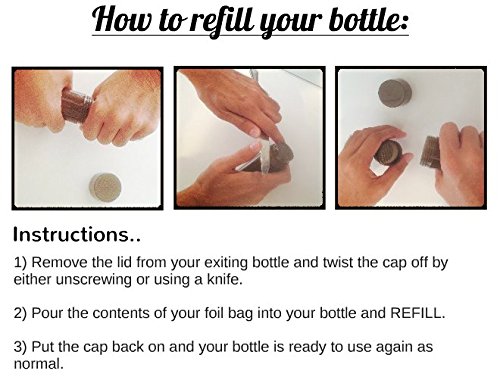 How to refill your bottle:

Instructions..

1) Remove the lid from your exiting bottle and twist the cap off by either unscrewing or using a knife.

2) Pour the contents of your foil bag into your bottle and REFILL.

3) Put the cap back on and your bottle is ready to use again as normal.