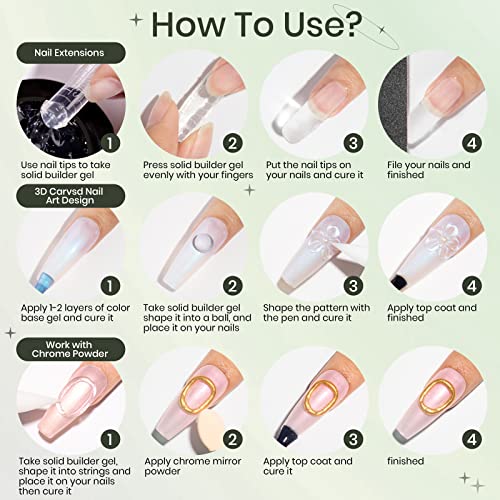 How To Use?

Nail Extensions

1
Use nail tips to take solid builder gel

2
Press solid builder gel evenly with your fingers

3
Put the nail tips on your nails and cure it

4
File your nails and finished

3D Carvsd Nail Art Design

1
Apply 1-2 layers of color base gel and cure it

2
Take solid builder gel shape it into a ball, and place it on your nails

3
Shape the pattern with the pen and cure it

4
Apply top coat and finished

Work with Chrome Powder

1
Take solid builder gel, shape it into strings and place it on your nails then cure it

2
Apply chrome mirror powder

3
Apply top coat and cure it

4
finished