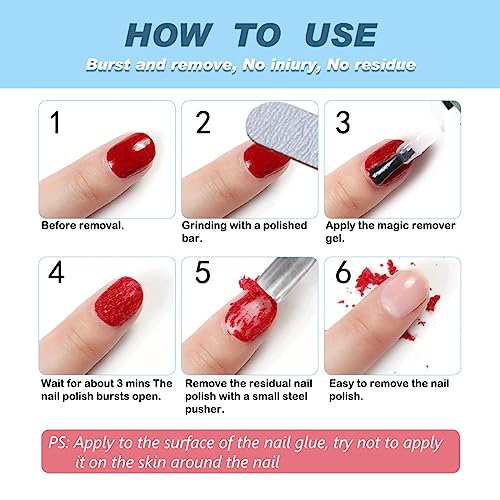 HOW TO USE

Burst and remove, No iniury, No residue

1

Before removal.

2

Grinding with a polished bar.

3

Apply the magic remover gel.

4

Wait for about 3 mins The nail polish bursts open.

5

Remove the residual nail polish with a small steel pusher.

6

Easy to remove the nail polish.

PS: Apply to the surface of the nail glue, try not to apply it on the skin around the nail