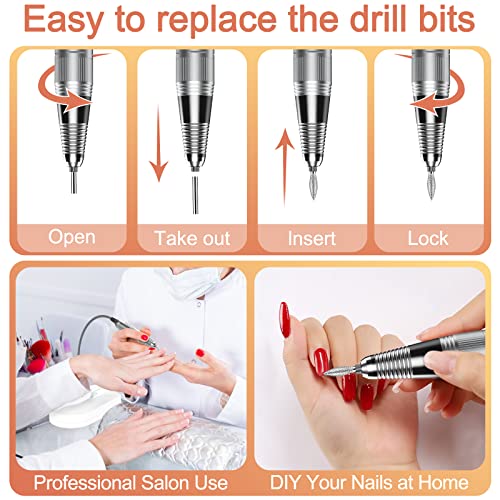 Easy to replace the drill bits

Open

Take out

Insert

Lock

Professional Salon Use

DIY Your Nails at Home