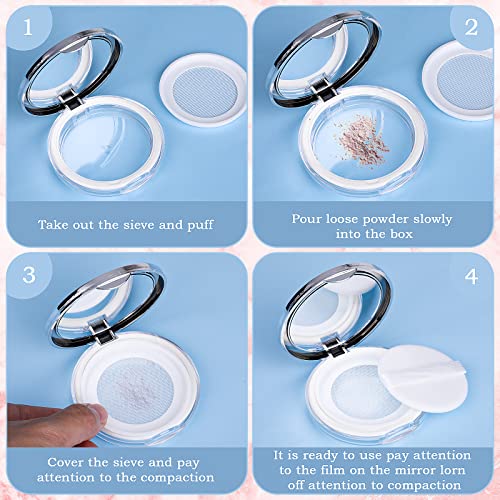 1

Take out the sieve and puff

2

Pour loose powder slowly into the box

3

Cover the sieve and pay attention to the compaction

4

It is ready to use pay attention to the film on the mirror lorn off attention to compaction