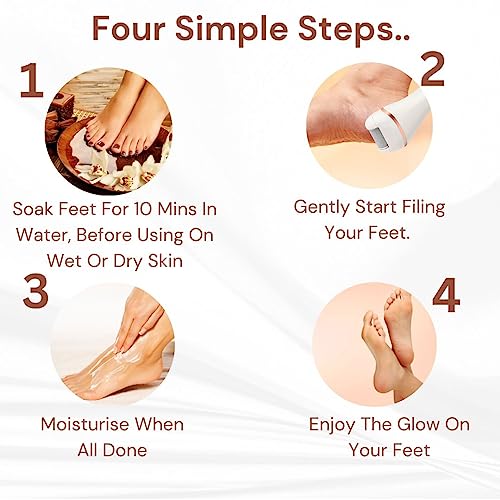 Four Simple Steps..

1

Soak Feet For 10 Mins In Water, Before Using On Wet Or Dry Skin

2

Gently Start Filing Your Feet.

3

Moisturise When All Done

4

Enjoy The Glow On Your Feet