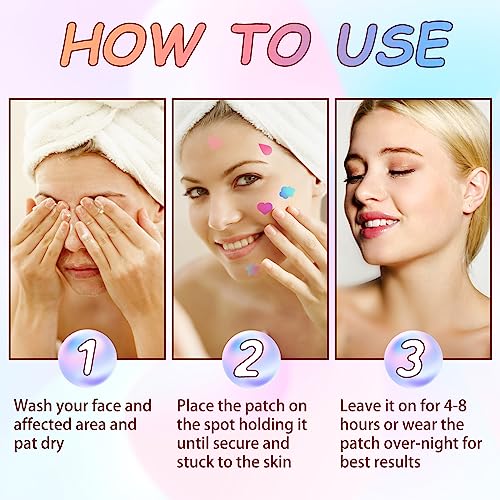 HOW TO USE

1

Wash your face and affected area and pat dry

2

Place the patch on the spot holding it until secure and stuck to the skin

3

Leave it on for 4-8 hours or wear the patch over-night for best results