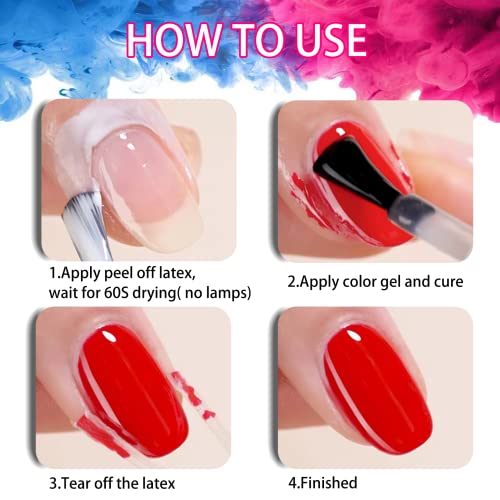 HOW TO USE

1.Apply peel off latex, wait for 60S drying( no lamps)

2.Apply color gel and cure

3.Tear off the latex

4.Finished