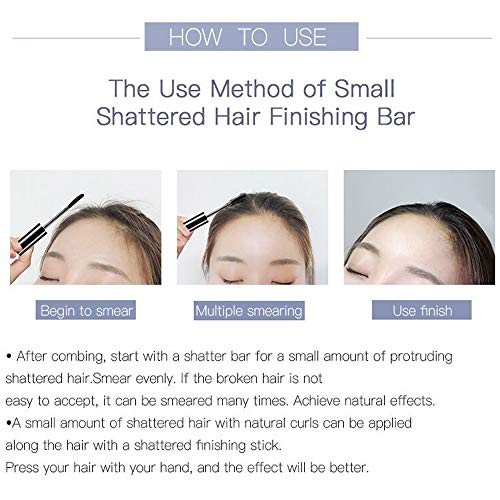 HOW TO USE

The Use Method of Small Shattered Hair Finishing Bar

Begin to smear

Multiple smearing

Use finish

• After combing, start with a shatter bar for a small amount of protruding shattered hair.Smear evenly. If the broken hair is not easy to accept, it can be smeared many times. Achieve natural effects.
•A small amount of shattered hair with natural curls can be applied along the hair with a shattered finishing stick.
Press your hair with your hand, and the effect will be better.