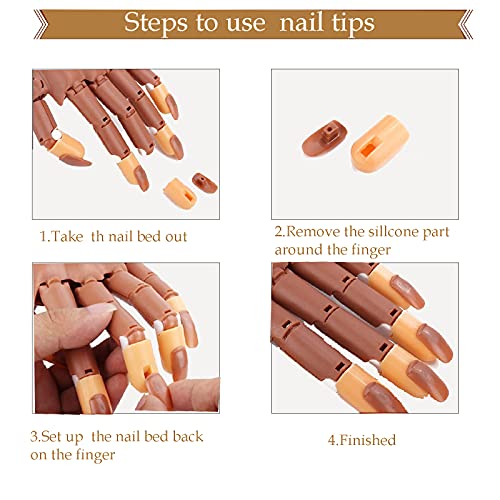 Steps to use nail tips

1.Take th nail bed out

2.Remove the sillcone part around the finger

3.Set up the nail bed back on the finger

4.Finished