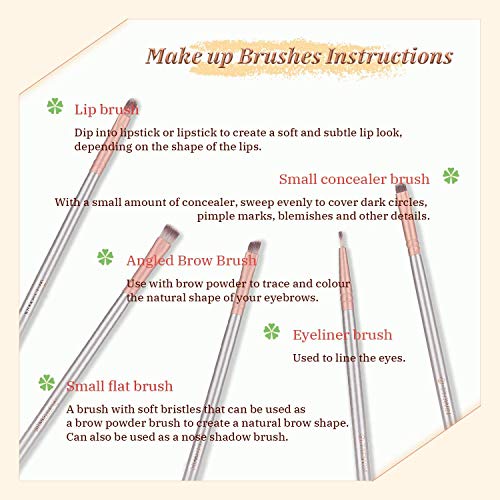 Make up Brushes Instructions

Lip brush

Dip into lipstick or lipstick to create a soft and subtle lip look, depending on the shape of the lips.

Small concealer brush

With a small amount of concealer, sweep evenly to cover dark circles, pimple marks, blemishes and other details.

Angled Brow Brush

Use with brow powder to trace and colour the natural shape of your eyebrows.

Eyeliner brush

Used to line the eyes.

Small flat brush

A brush with soft bristles that can be used as a brow powder brush to create a natural brow shape. Can also be used as a nose shadow brush.