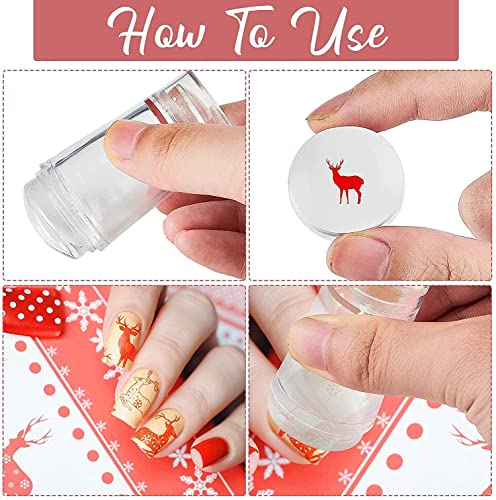 How To Use