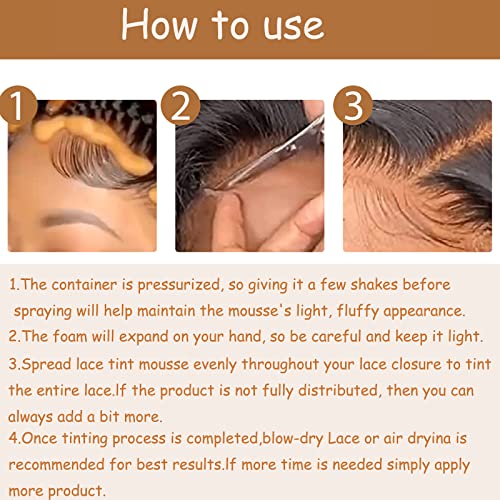 How to use

1

2

3

1.The container is pressurized, so giving it a few shakes before spraying will help maintain the mousse's light, fluffy appearance.

2.The foam will expand on your hand, so be careful and keep it light.

3.Spread lace tint mousse evenly throughout your lace closure to tint the entire lace.If the product is not fully distributed, then you can always add a bit more.

4.Once tinting process is completed,blow-dry Lace or air dryina is recommended for best results.If more time is needed simply apply more product.