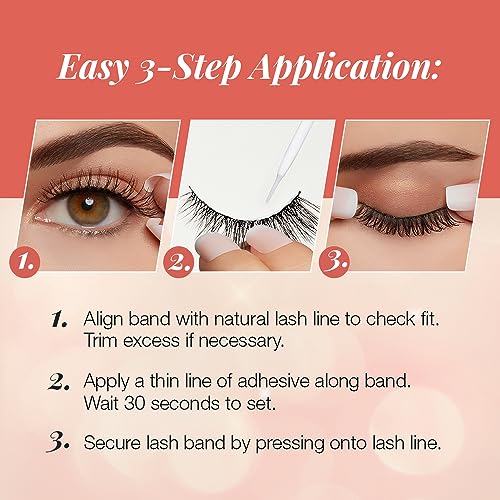 Easy 3-Step Application:

1.

2.

3.

1. Align band with natural lash line to check fit. Trim excess if necessary.

2. Apply a thin line of adhesive along band. Wait 30 seconds to set.

3. Secure lash band by pressing onto lash line.