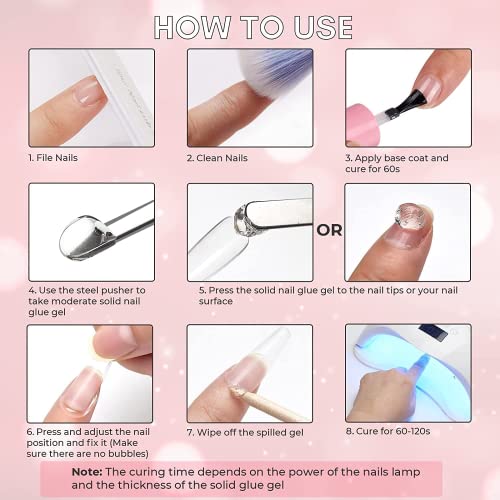 HOW TO USE

1. File Nails

2. Clean Nails

3. Apply base coat and cure for 60s

4. Use the steel pusher to take moderate solid nail glue gel

OR

5. Press the solid nail glue gel to the nail tips or your nail surface

6. Press and adjust the nail position and fix it (Make sure there are no bubbles)

7. Wipe off the spilled gel

8. Cure for 60-120s

Note: The curing time depends on the power of the nails lamp and the thickness of the solid glue gel