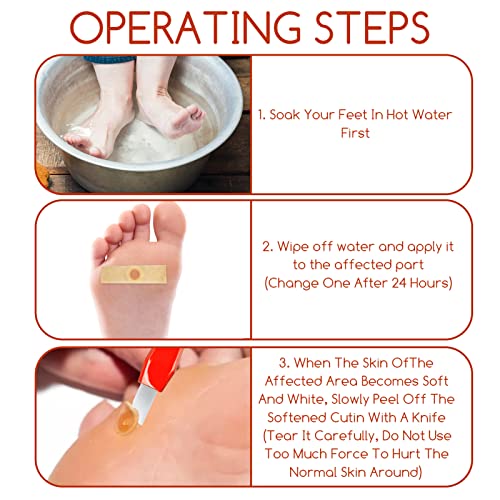 OPERATING STEPS

1. Soak Your Feet In Hot Water First

2. Wipe off water and apply it to the affected part (Change One After 24 Hours)

3. When The Skin OfThe Affected Area Becomes Soft And White, Slowly Peel Off The Softened Cutin With A Knife (Tear It Carefully, Do Not Use Too Much Force To Hurt The Normal Skin Around)