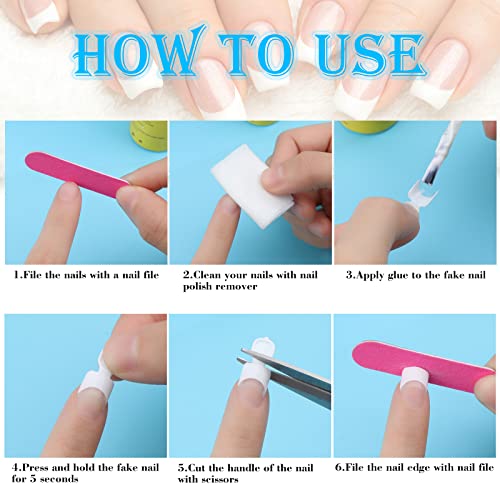 HOW TO USE

1.File the nails with a nail file

2.Clean your nails with nail polish remover

3.Apply glue to the fake nail

4.Press and hold the fake nail for 5 seconds

5.Cut the handle of the nail with scissors

6.File the nail edge with nail file