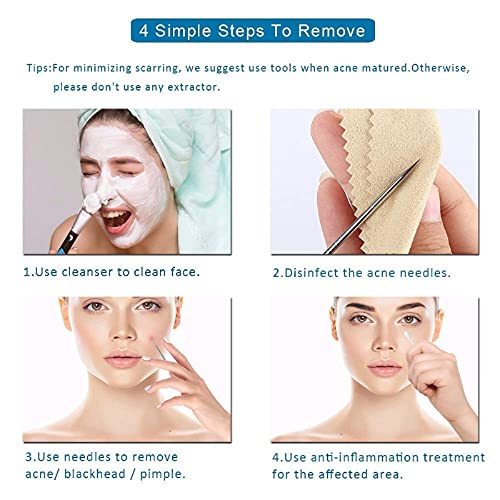 4 Simple Steps To Remove

Tips:For minimizing scarring, we suggest use tools when acne matured.Otherwise, please don't use any extractor.

1.Use cleanser to clean face.

2.Disinfect the acne needles.

3.Use needles to remove acne/ blackhead / pimple.

4.Use anti-inflammation treatment for the affected area.