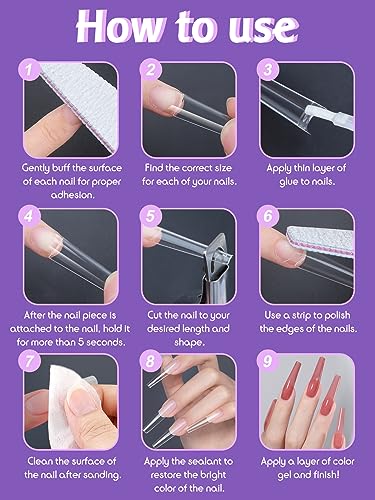 How to use

1
Gently buff the surface of each nail for proper adhesion.

2
Find the correct size for each of your nails.

3
Apply thin layer of glue to nails.

4
After the nail piece is attached to the nail, hold it for more than 5 seconds.

5
Cut the nail to your desired length and shape.

6
Use a strip to polish the edges of the nails.

7
Clean the surface of the nail after sanding.

8
Apply the sealant to restore the bright color of the nail.

9
Apply a layer of color gel and finish!