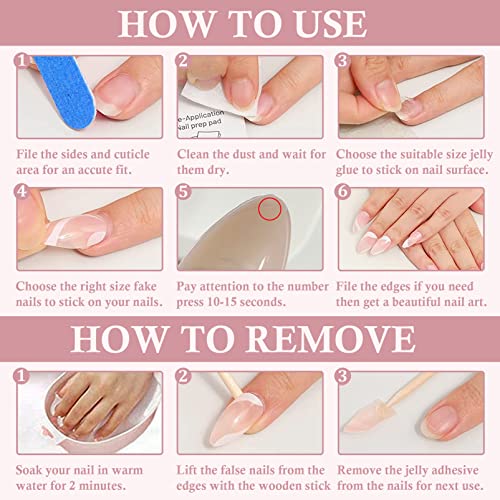 HOW TO USE

1

File the sides and cuticle area for an accute fit.

2

e-Application
Nail prep pad

Clean the dust and wait for them dry.

3

Choose the suitable size jelly glue to stick on nail surface.

4

Choose the right size fake nails to stick on your nails.

5

Pay attention to the number press 10-15 seconds.

6

File the edges if you need then get a beautiful nail art.

HOW TO REMOVE

1

Soak your nail in warm water for 2 minutes.

2

Lift the false nails from the edges with the wooden stick

3

Remove the jelly adhesive from the nails for next use.