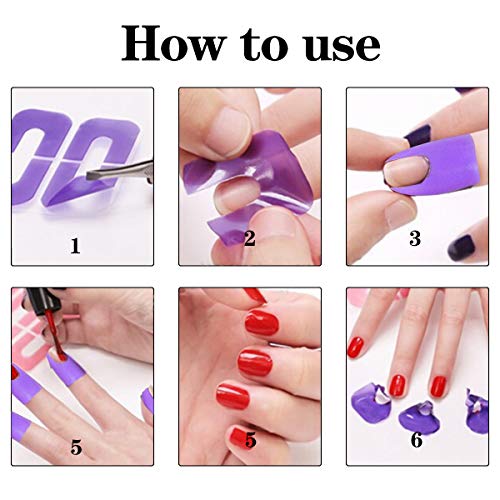 How to use

1

2

3

5

5

6