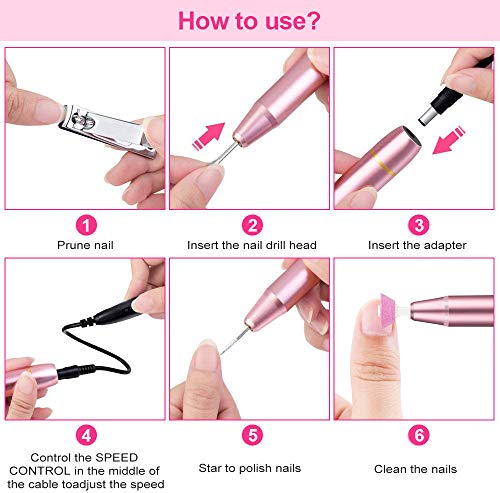 How to use?

1
Prune nail

2
Insert the nail drill head

3
Insert the adapter

4
Control the SPEED CONTROL in the middle of the cable toadjust the speed

5
Star to polish nails

6
Clean the nails