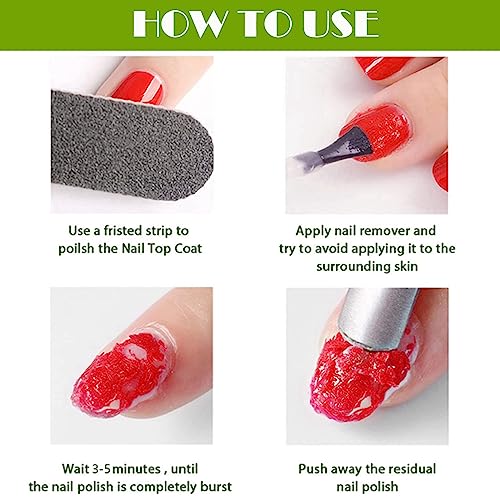 HOW TO USE

Use a fristed strip to poilsh the Nail Top Coat

Apply nail remover and try to avoid applying it to the surrounding skin

Wait 3-5minutes , until the nail polish is completely burst

Push away the residual nail polish