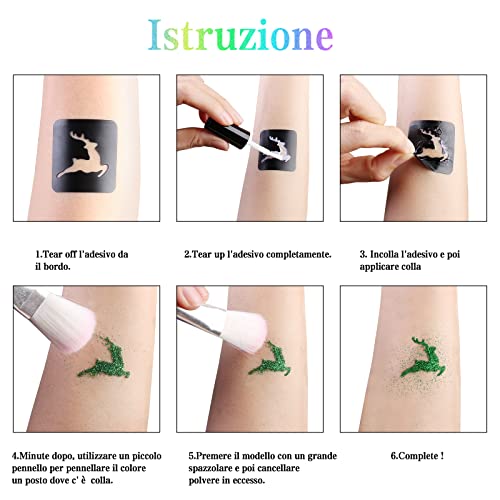 Istruzione

1.Tear off l'adesivo da il bordo.

2.Tear up l'adesivo completamente.

3. Incolla l'adesivo e poi applicare colla

4.Minute dopo, utilizzare un piccolo pennello per pennellare il colore un posto dove c' è colla.

5.Premere il modello con un grande spazzolare e poi cancellare polvere in eccesso.

6.Complete !