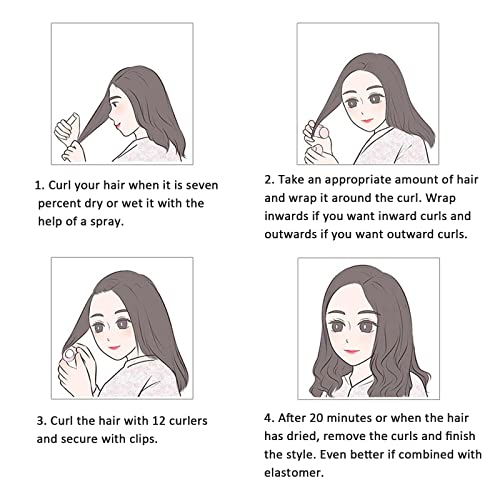 1. Curl your hair when it is seven percent dry or wet it with the help of a spray.

2. Take an appropriate amount of hair and wrap it around the curl. Wrap inwards if you want inward curls and outwards if you want outward curls.

3. Curl the hair with 12 curlers and secure with clips.

4. After 20 minutes or when the hair has dried, remove the curls and finish the style. Even better if combined with elastomer.