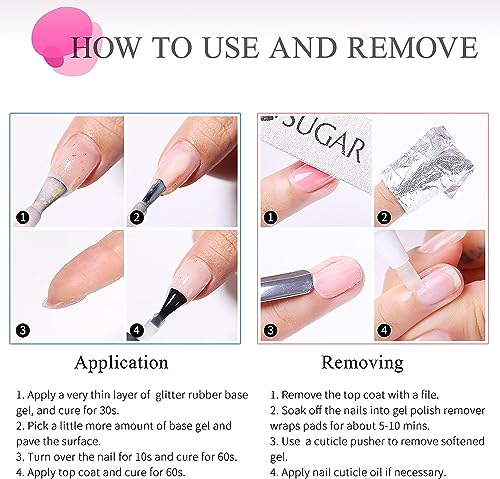 HOW TO USE AND REMOVE

1
2
3
4

SUGAR

1
2
3
4

Application

1. Apply a very thin layer of glitter rubber base gel, and cure for 30s.
2. Pick a little more amount of base gel and pave the surface.
3. Turn over the nail for 10s and cure for 60s.
4. Apply top coat and cure for 60s.

Removing

1. Remove the top coat with a file.
2. Soak off the nails into gel polish remover wraps pads for about 5-10 mins.
3. Use a cuticle pusher to remove softened gel.
4. Apply nail cuticle oil if necessary.