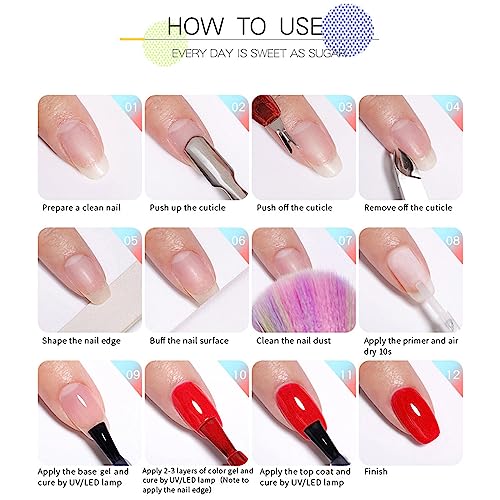 HOW TO USE

EVERY DAY IS SWEET AS SUGAR

01
Prepare a clean nail

02
Push up the cuticle

03
Push off the cuticle

04
Remove off the cuticle

05
Shape the nail edge

06
Buff the nail surface

07
Clean the nail dust

08
Apply the primer and air dry 10s

09
Apply the base gel and cure by UV/LED lamp

10
Apply 2-3 layers of color gel and cure by UV/LED lamp (Note to apply the nail edge)

11
Apply the top coat and cure by UV/LED lamp

12
Finish