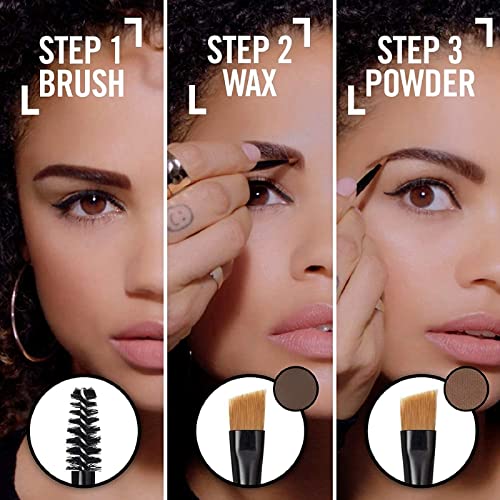 STEP 1
BRUSH

STEP 2
WAX

STEP 3
POWDER