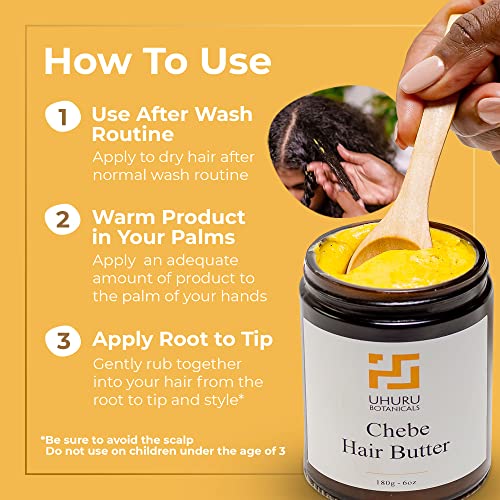 How To Use

1 Use After Wash Routine
Apply to dry hair after normal wash routine

2 Warm Product in Your Palms
Apply  an adequate amount of product to the palm of your hands

3 Apply Root to Tip
Gently rub together into your hair from the root to tip and style*

*Be sure to avoid the scalp
Do not use on children under the age of 3

UHURU
BOTANICALS
Chebe
Hair Butter
180g - 6oz