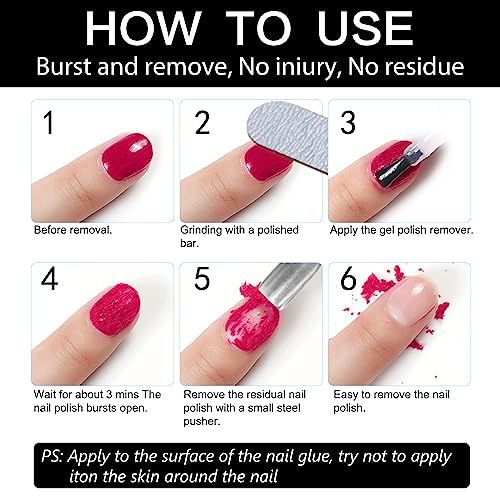 HOW TO USE
Burst and remove, No iniury, No residue

1
Before removal.

2
Grinding with a polished bar.

3
Apply the gel polish remover.

4
Wait for about 3 mins The nail polish bursts open.

5
Remove the residual nail polish with a small steel pusher.

6
Easy to remove the nail polish.

PS: Apply to the surface of the nail glue, try not to apply iton the skin around the nail