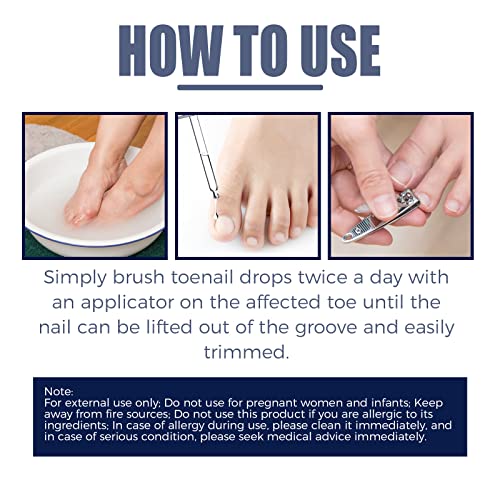 HOW TO USE

Simply brush toenail drops twice a day with an applicator on the affected toe until the nail can be lifted out of the groove and easily trimmed.

Note:
For external use only; Do not use for pregnant women and infants; Keep away from fire sources; Do not use this product if you are allergic to its ingredients; In case of allergy during use, please clean it immediately, and in case of serious condition, please seek medical advice immediately.