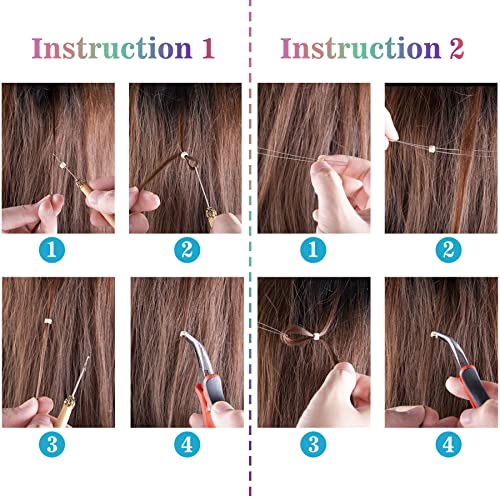 Instruction 1

1

2

3

4

Instruction 2

1

2

3

4