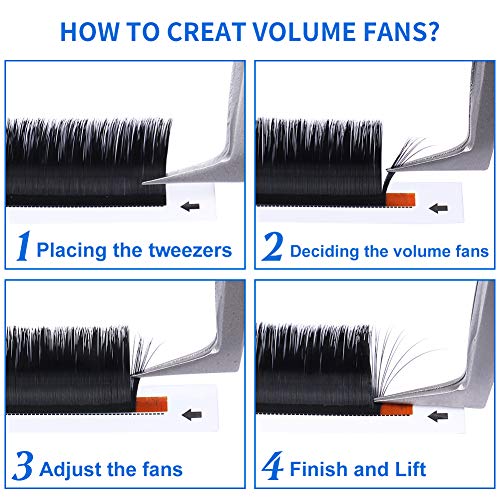 HOW TO CREAT VOLUME FANS?

1 Placing the tweezers

2 Deciding the volume fans

3 Adjust the fans

4 Finish and Lift