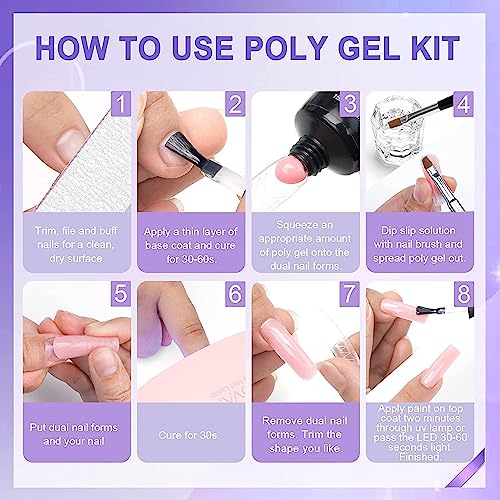 HOW TO USE POLY GEL KIT

1

Trim, file and buff nails for a clean, dry surface.

2

Apply a thin layer of base coat and cure for 30-60s.

3

Squeeze an appropriate amount of poly gel onto the dual nail forms.

4

Dip slip solution with nail brush and spread poly gel out.

5

Put dual nail forms and your nail

6

Cure for 30s.

7

Remove dual nail forms. Trim the shape you like.

8

Apply paint on top coat two minutes through uv lamp or pass the LED 30-60 seconds light. Finished.