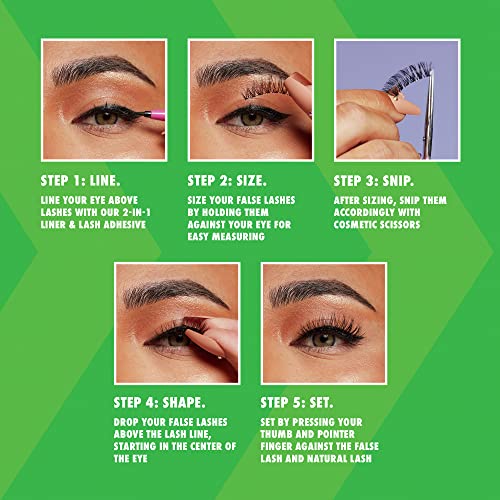 STEP 1: LINE.

LINE YOUR EYE ABOVE LASHES WITH OUR 2-IN-1 LINER & LASH ADHESIVE

STEP 2: SIZE.

SIZE YOUR FALSE LASHES BY HOLDING THEM AGAINST YOUR EYE FOR EASY MEASURING

STEP 3: SNIP.

AFTER SIZING, SNIP THEM ACCORDINGLY WITH COSMETIC SCISSORS

STEP 4: SHAPE.

DROP YOUR FALSE LASHES ABOVE THE LASH LINE, STARTING IN THE CENTER OF THE EYE

STEP 5: SET.

SET BY PRESSING YOUR THUMB AND POINTER FINGER AGAINST THE FALSE LASH AND NATURAL LASH