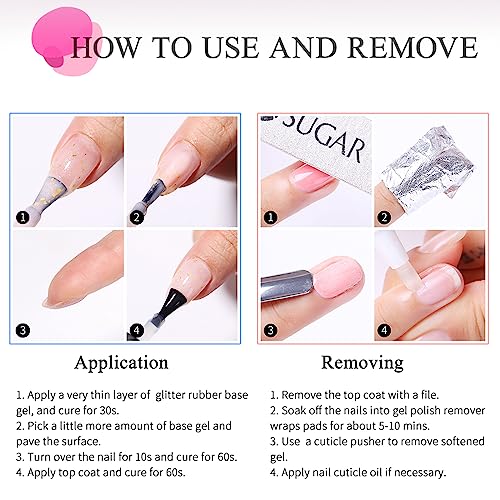 HOW TO USE AND REMOVE

1
2
3
4

SUGAR
1
2
3
4

Application

1. Apply a very thin layer of glitter rubber base gel, and cure for 30s.
2. Pick a little more amount of base gel and pave the surface.
3. Turn over the nail for 10s and cure for 60s.
4. Apply top coat and cure for 60s.

Removing

1. Remove the top coat with a file.
2. Soak off the nails into gel polish remover wraps pads for about 5-10 mins.
3. Use a cuticle pusher to remove softened gel.
4. Apply nail cuticle oil if necessary.